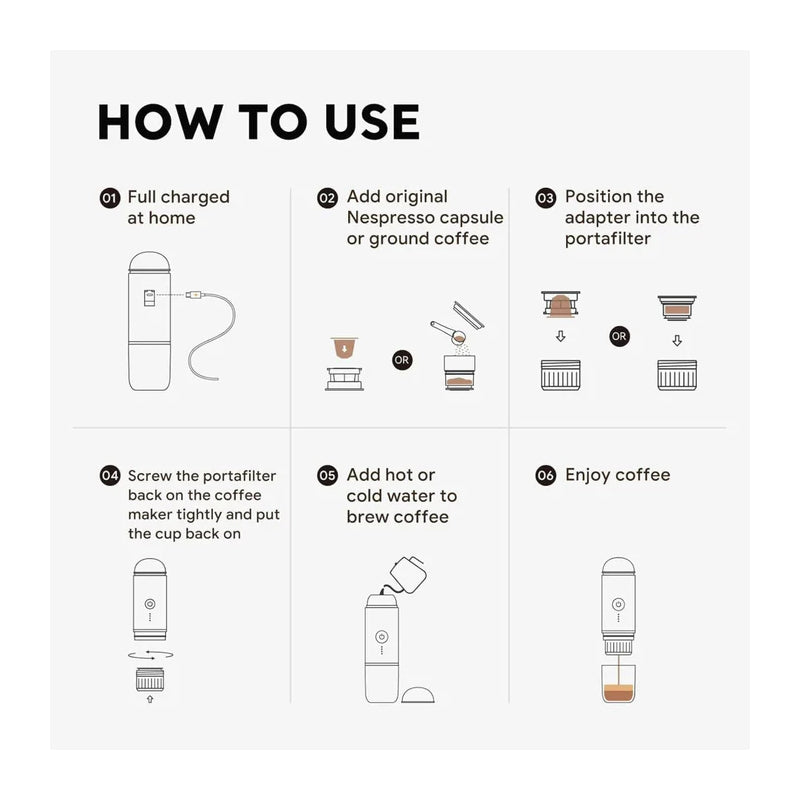 HOW TO USE

01 Full charged at home

02 Add original Nespresso capsule or ground coffee

OR

03 Position the adapter into the portafilter

OR

04 Screw the portafilter back on the coffee maker tightly and put the cup back on

05 Add hot or cold water to brew coffee

06 Enjoy coffee