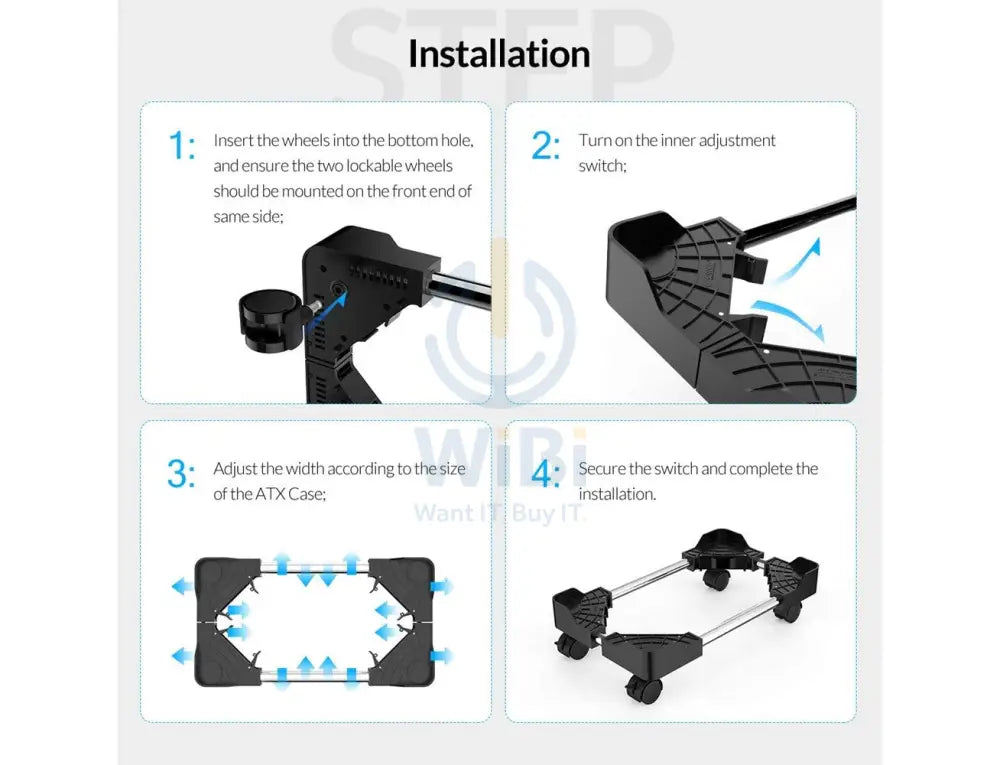 STEP

Installation

1: Insert the wheels into the bottom hole, and ensure the two lockable wheels should be mounted on the front end of same side;

2: Turn on the inner adjustment switch;

3: Adjust the width according to the size of the ATX Case;

4: Secure the switch and complete the installation.

WiBi
Want IT. Buy IT.